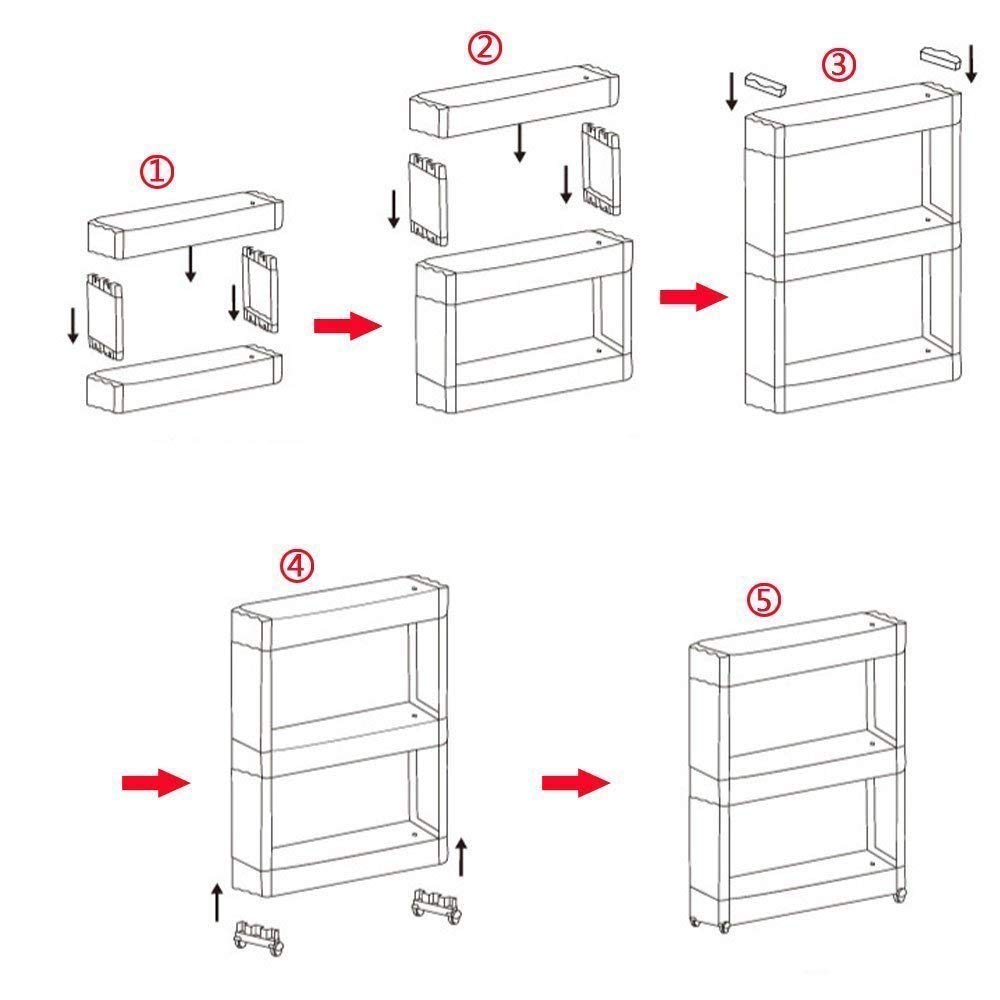 ①
②
③
④
⑤