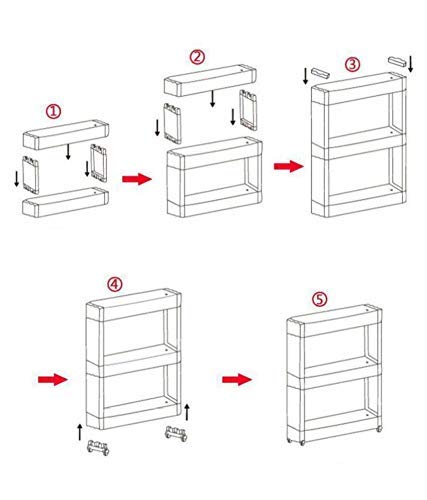 ①

②

③

④

⑤