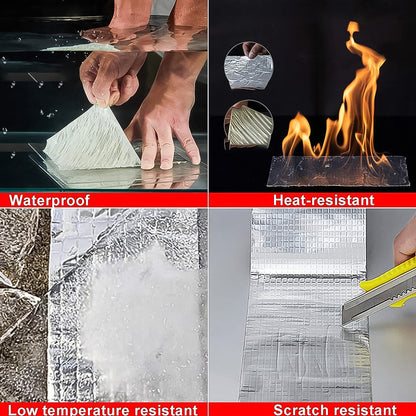 Waterproof

Heat-resistant

Low temperature resistant

Scratch resistant